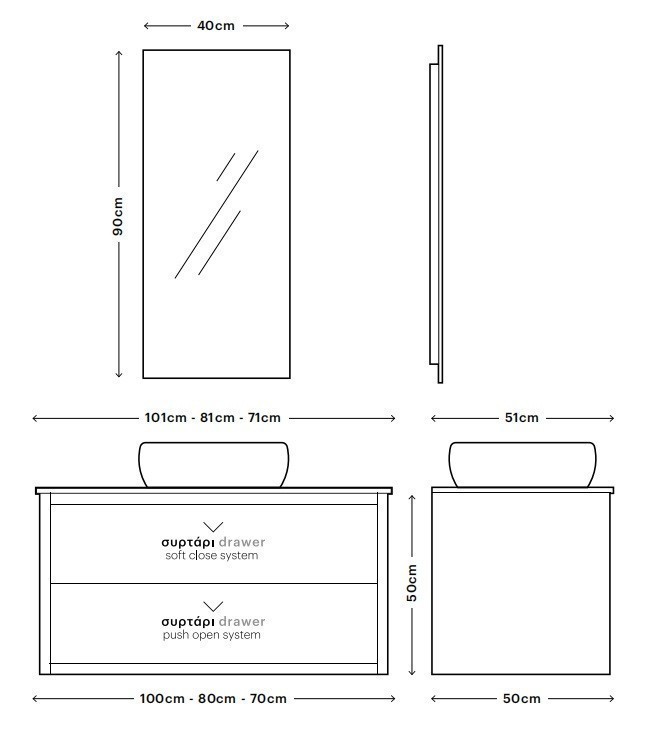 40cm

90cm

101cm - 81cm - 71cm

51cm

συρτάρι drawer
soft close system

συρτάρι drawer
push open system

50cm

100cm - 80cm - 70cm

50cm